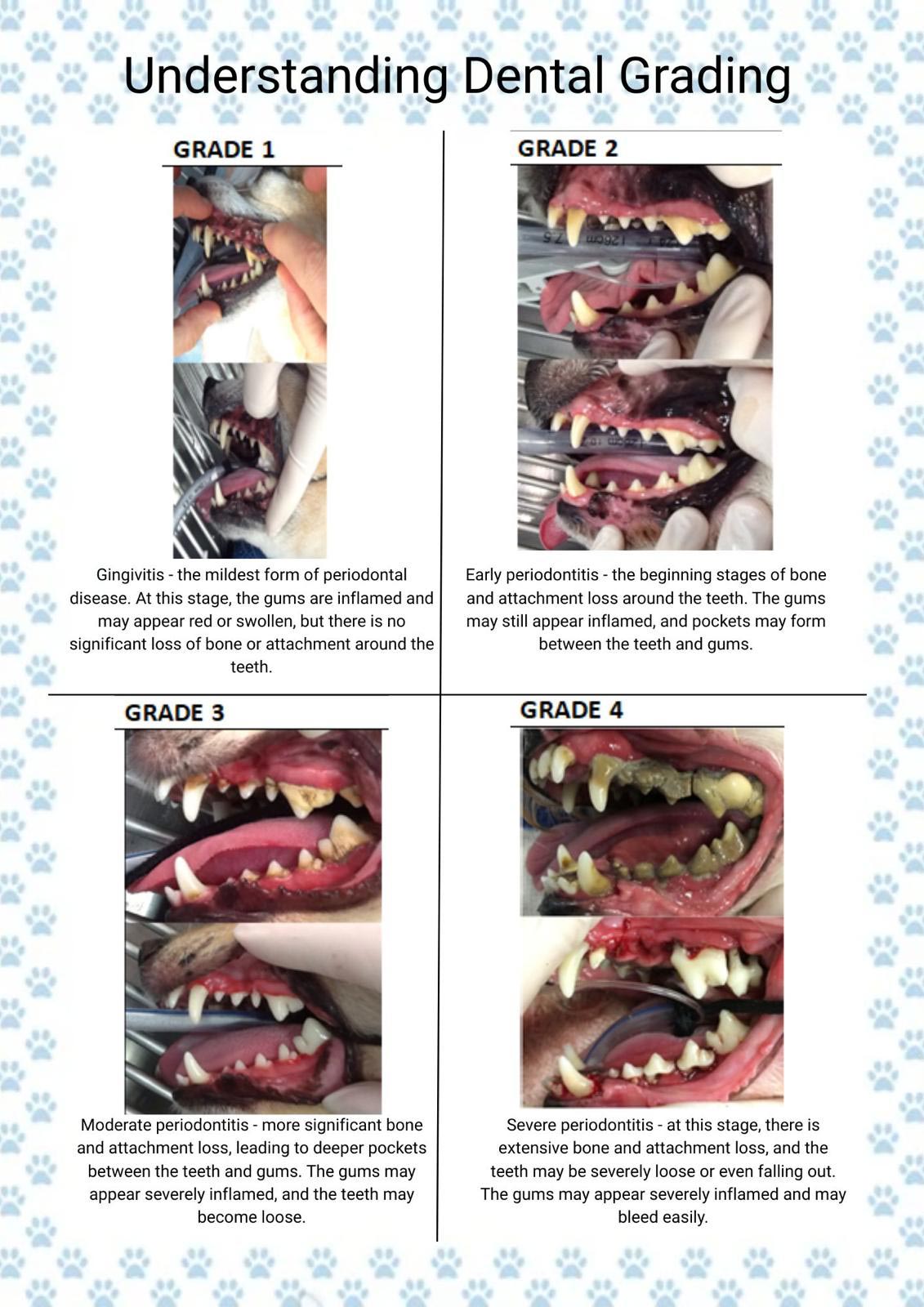 Understanding Dental Grading

GRADE 1

Gingivitis - the mildest form of periodontal disease. At this stage, the gums are inflamed and may appear red or swollen, but there is no significant loss of bone or attachment around the teeth.

GRADE 2

Early periodontitis - the beginning stages of bone and attachment loss around the teeth. The gums may still appear inflamed, and pockets may form between the teeth and gums.

GRADE 3

Moderate periodontitis - more significant bone and attachment loss, leading to deeper pockets between the teeth and gums. The gums may appear severely inflamed, and the teeth may become loose.

GRADE 4

Severe periodontitis - at this stage, there is extensive bone and attachment loss, and the teeth may be severely loose or even falling out. The gums may appear severely inflamed and may bleed easily.